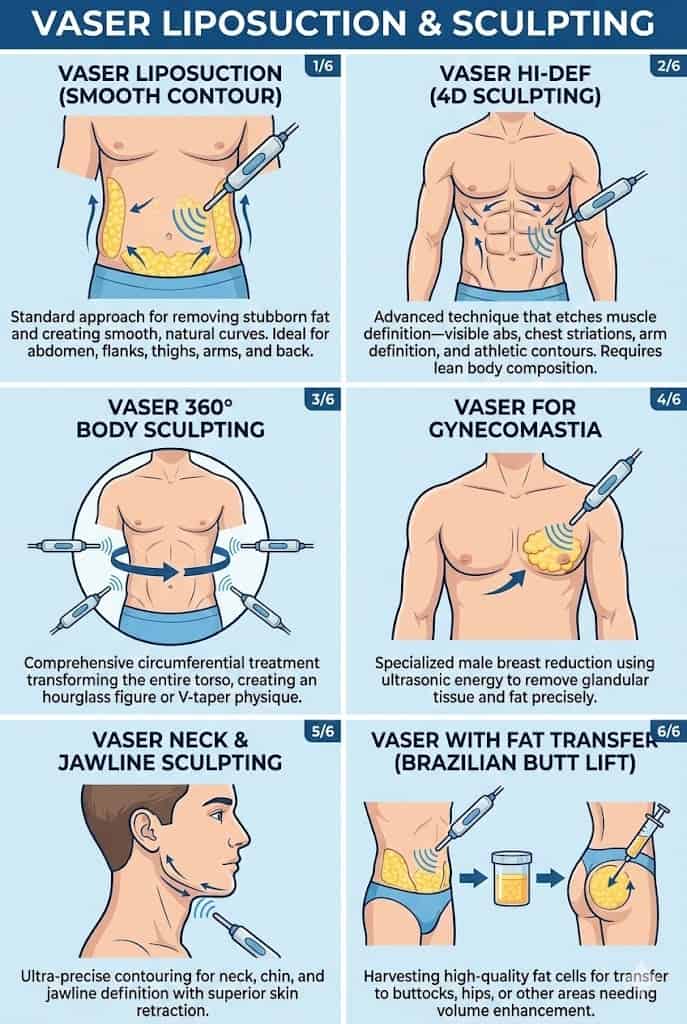 VASER LIPOSUCTION & SCULPTING

VASER LIPOSUCTION (SMOOTH CONTOUR)

1/6

Standard approach for removing stubborn fat and creating smooth, natural curves. Ideal for abdomen, flanks, thighs, arms, and back.

VASER HI-DEF (4D SCULPTING)

2/6

Advanced technique that etches muscle definition—visible abs, chest striations, arm definition, and athletic contours. Requires lean body composition.

VASER 360° BODY SCULPTING

3/6

Comprehensive circumferential treatment transforming the entire torso, creating an hourglass figure or V-taper physique.

VASER FOR GYNECOMASTIA

4/6

Specialized male breast reduction using ultrasonic energy to remove glandular tissue and fat precisely.

VASER NECK & JAWLINE SCULPTING

5/6

Ultra-precise contouring for neck, chin, and jawline definition with superior skin retraction.

VASER WITH FAT TRANSFER (BRAZILIAN BUTT LIFT)

6/6

Harvesting high-quality fat cells for transfer to buttocks, hips, or other areas needing volume enhancement.